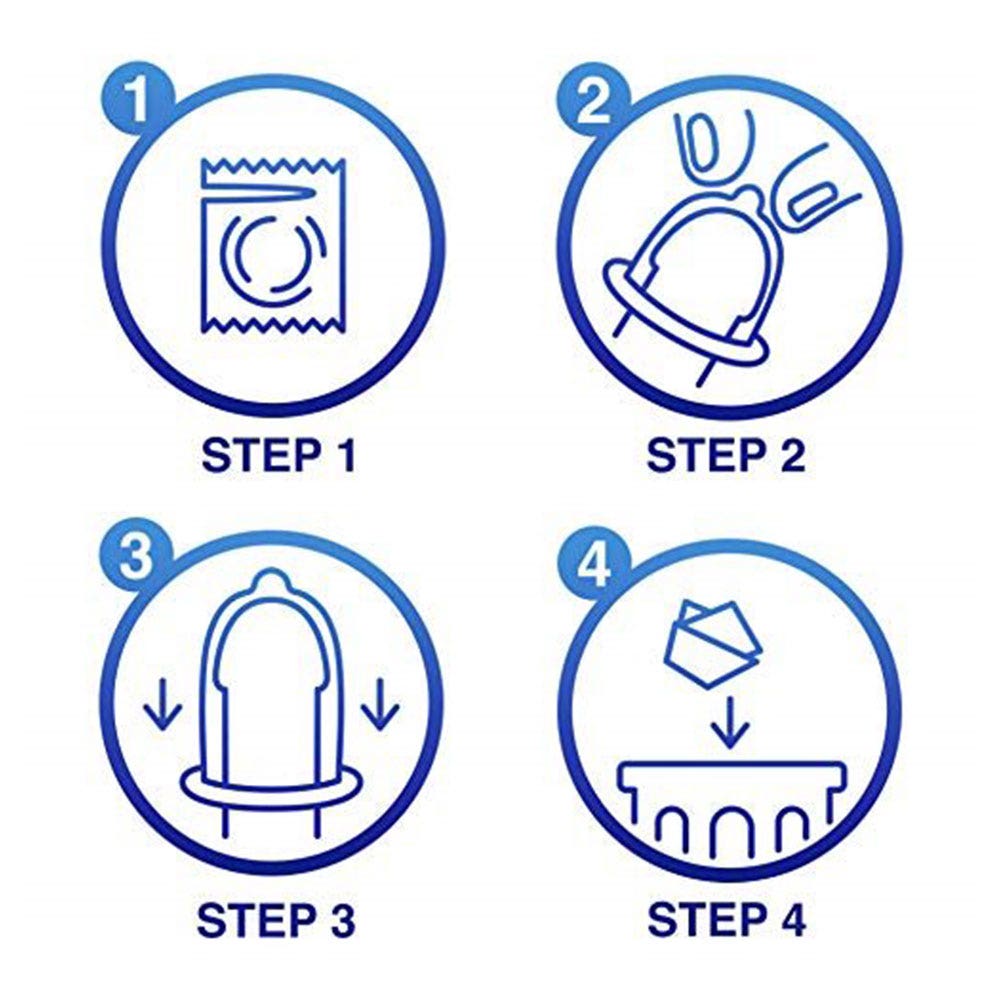 1

STEP 1

2

STEP 2

3

STEP 3

4

STEP 4